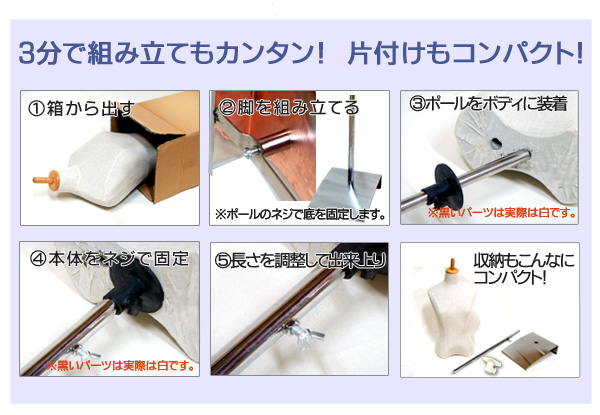 3分で組み立てもカンタン!　片付けもコンパクト!

①箱から出す

②脚を組み立てる

※ポールのネジで底を固定します。

③ポールをボディに装着

※黒いパーツは実際は白です。

④本体をネジで固定

※黒いパーツは実際は白です。

⑤長さを調整して出来上り

収納もこんなにコンパクト!